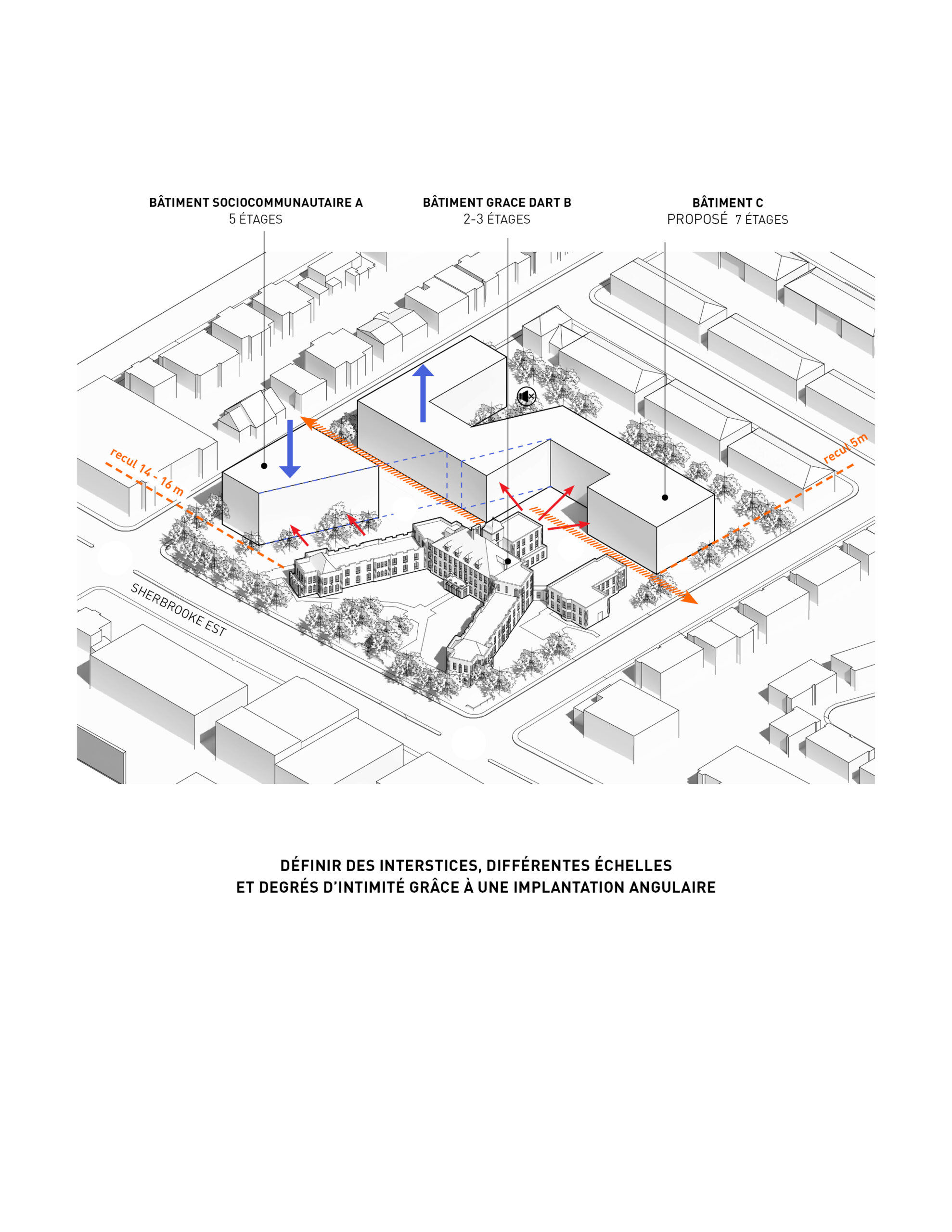 BÂTIMENT SOCIOCOMMUNAUTAIRE A
5 ÉTAGES

BÂTIMENT GRACE DART B
2-3 ÉTAGES

BÂTIMENT C
PROPOSÉ 7 ÉTAGES

recul 14 - 16 m

recul 5m

SHERBROOKE EST

DÉFINIR DES INTERSTICES, DIFFÉRENTES ÉCHELLES
ET DEGRÉS D'INTIMITÉ GRÂCE À UNE IMPLANTATION ANGULAIRE