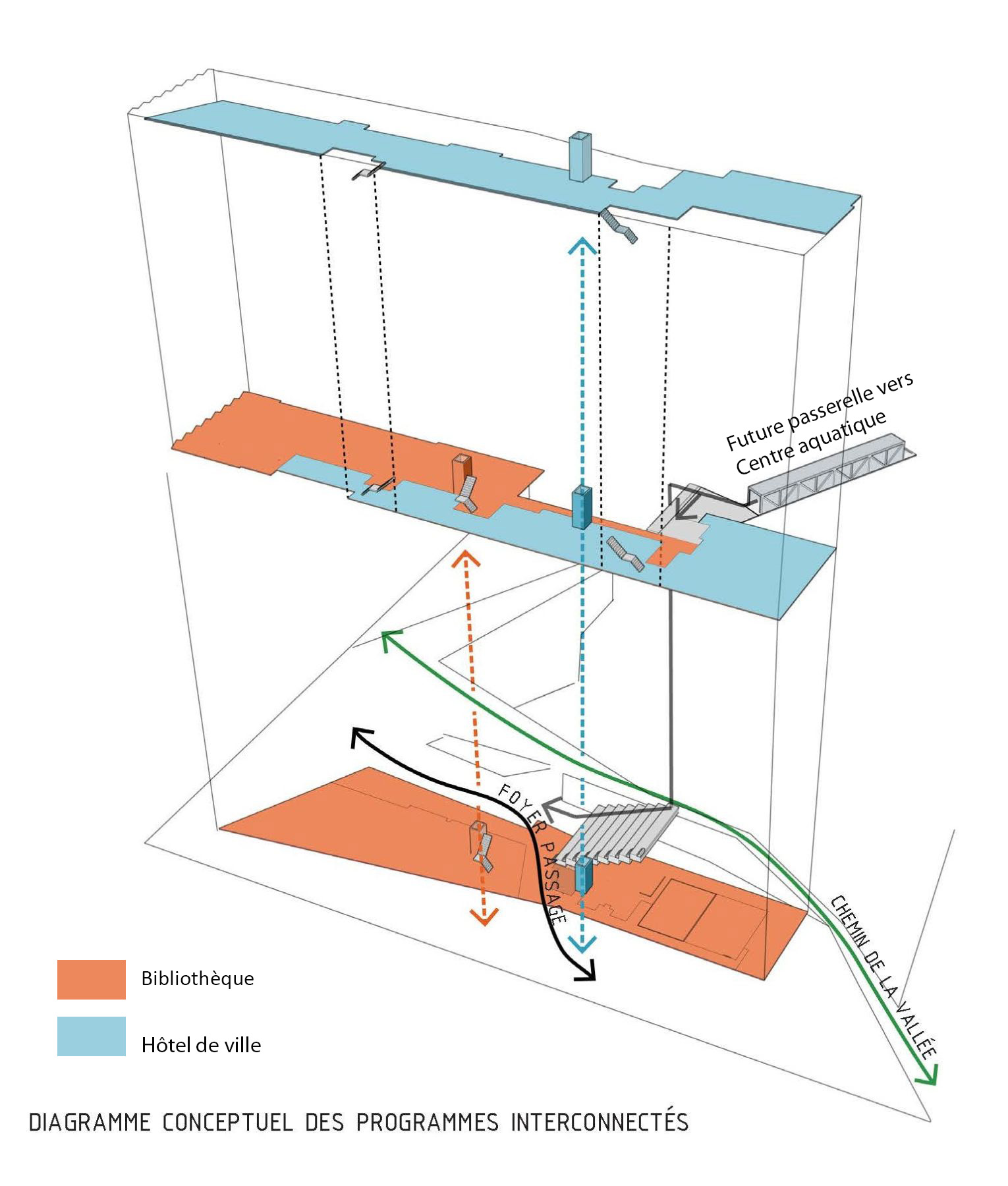 Future passerelle vers
Centre aquatique

FOYER PASSAGE

CHEMIN DE LA VALLÉE

Bibliothèque

Hôtel de ville

DIAGRAMME CONCEPTUEL DES PROGRAMMES INTERCONNECTÉS